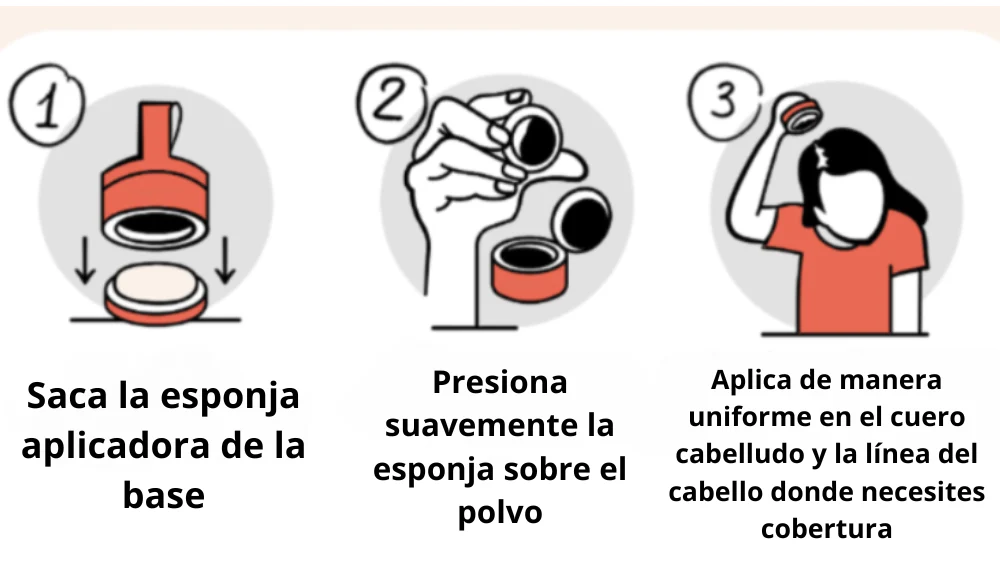 1

Saca la esponja aplicadora de la base

2

Presiona suavemente la esponja sobre el polvo

3

Aplica de manera uniforme en el cuero cabelludo y la línea del cabello donde necesites cobertura