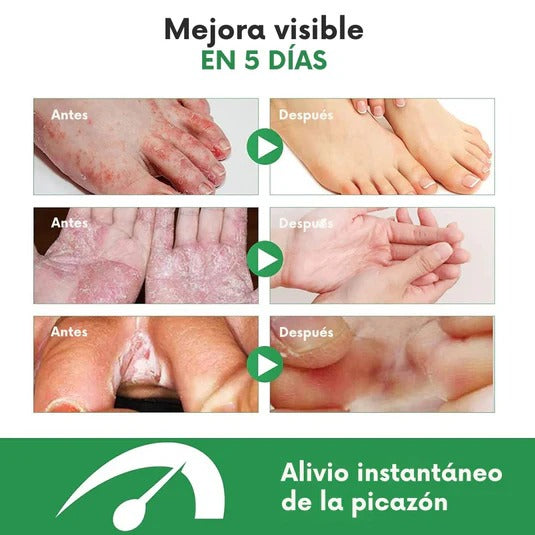 Mejora visible
EN 5 DÍAS

Antes

Después

Antes

Después

Antes

Después

Alivio instantáneo de la picazón