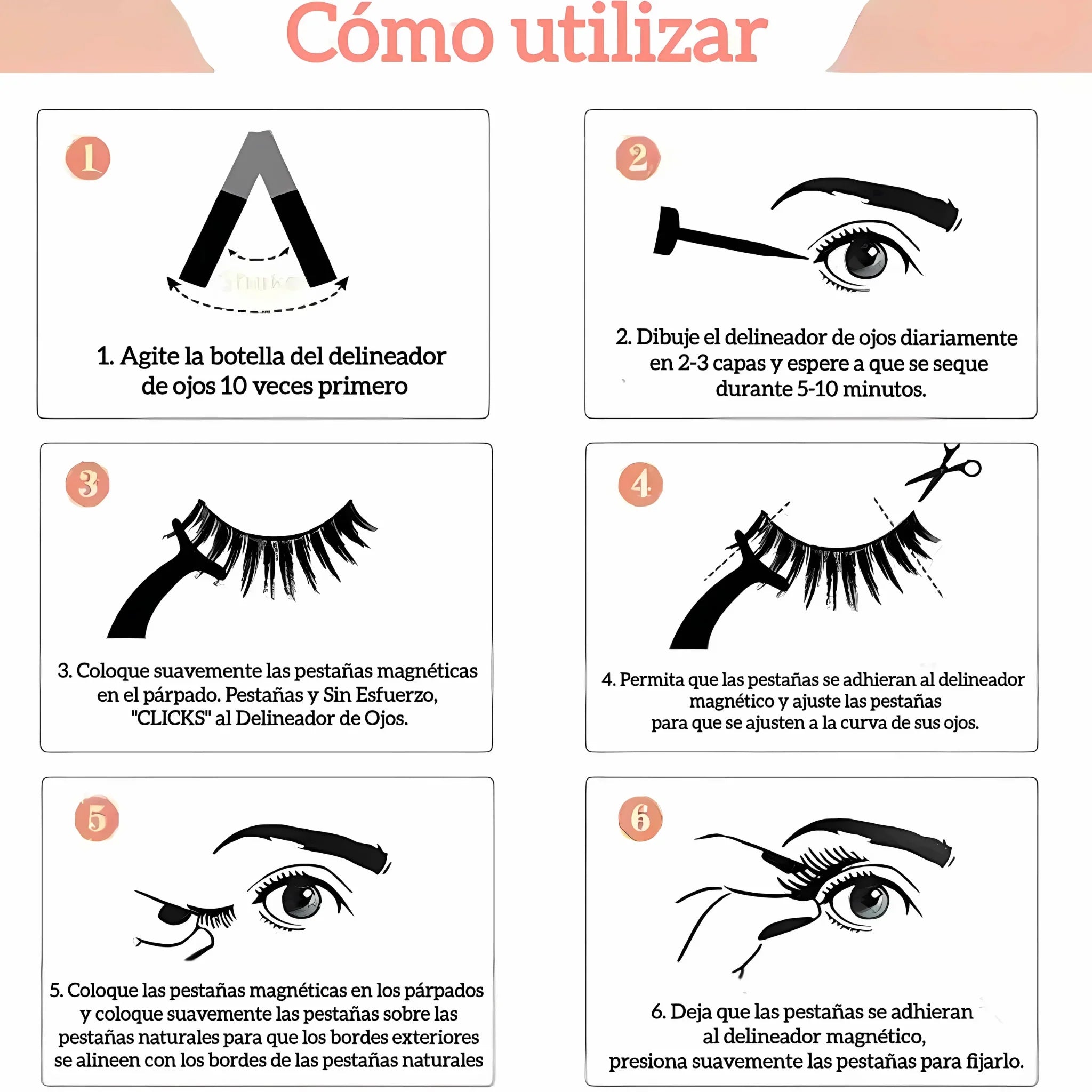 Cómo utilizar

1

1. Agite la botella del delineador de ojos 10 veces primero

2

2. Dibuje el delineador de ojos diariamente en 2-3 capas y espere a que se seque durante 5-10 minutos.

3

3. Coloque suavemente las pestañas magnéticas en el párpado. Pestañas y Sin Esfuerzo, "CLICKS" al Delineador de Ojos.

4

4. Permita que las pestañas se adhieran al delineador magnético y ajuste las pestañas para que se ajusten a la curva de sus ojos.

5

5. Coloque las pestañas magnéticas en los párpados y coloque suavemente las pestañas sobre las pestañas naturales para que los bordes exteriores se alineen con los bordes de las pestañas naturales

6

6. Deja que las pestañas se adhieran al delineador magnético, presiona suavemente las pestañas para fijarlo.