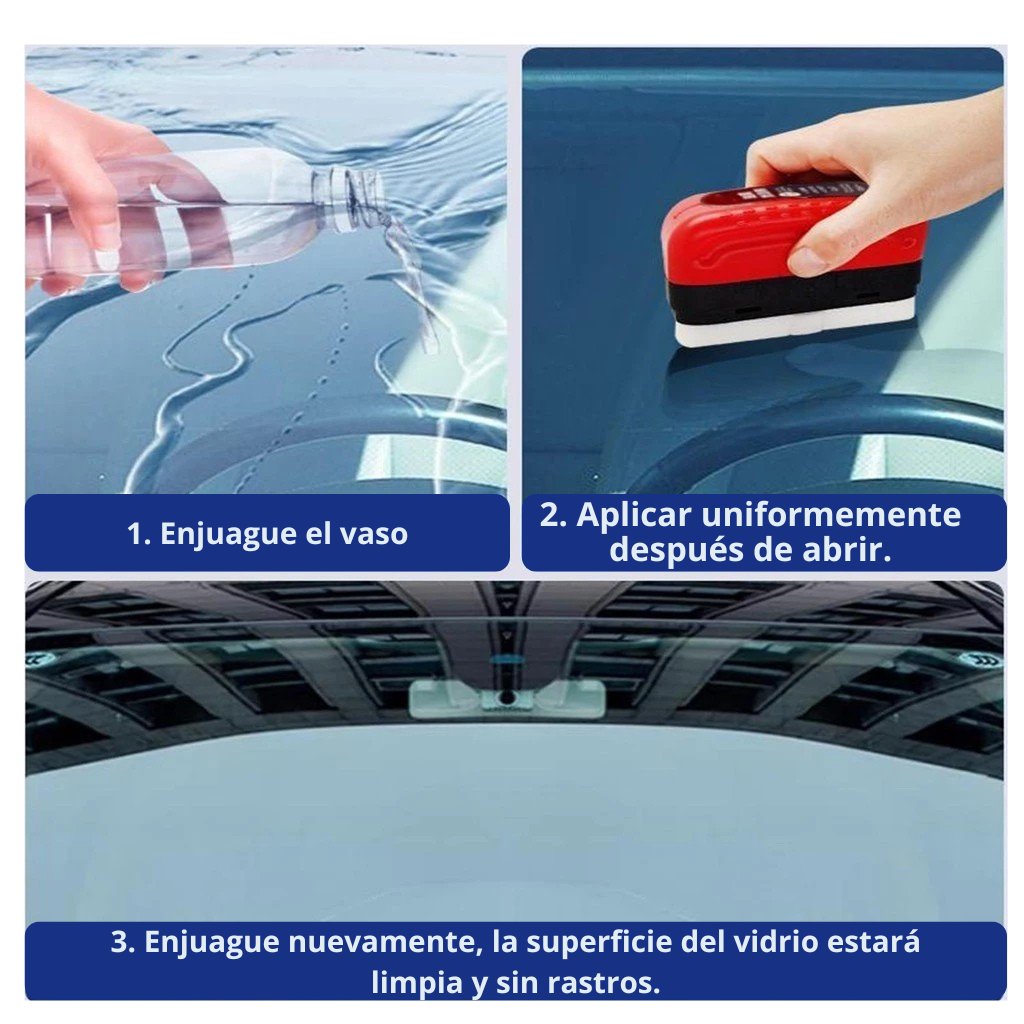 1. Enjuague el vaso

2. Aplicar uniformemente después de abrir.

3. Enjuague nuevamente, la superficie del vidrio estará limpia y sin rastros.