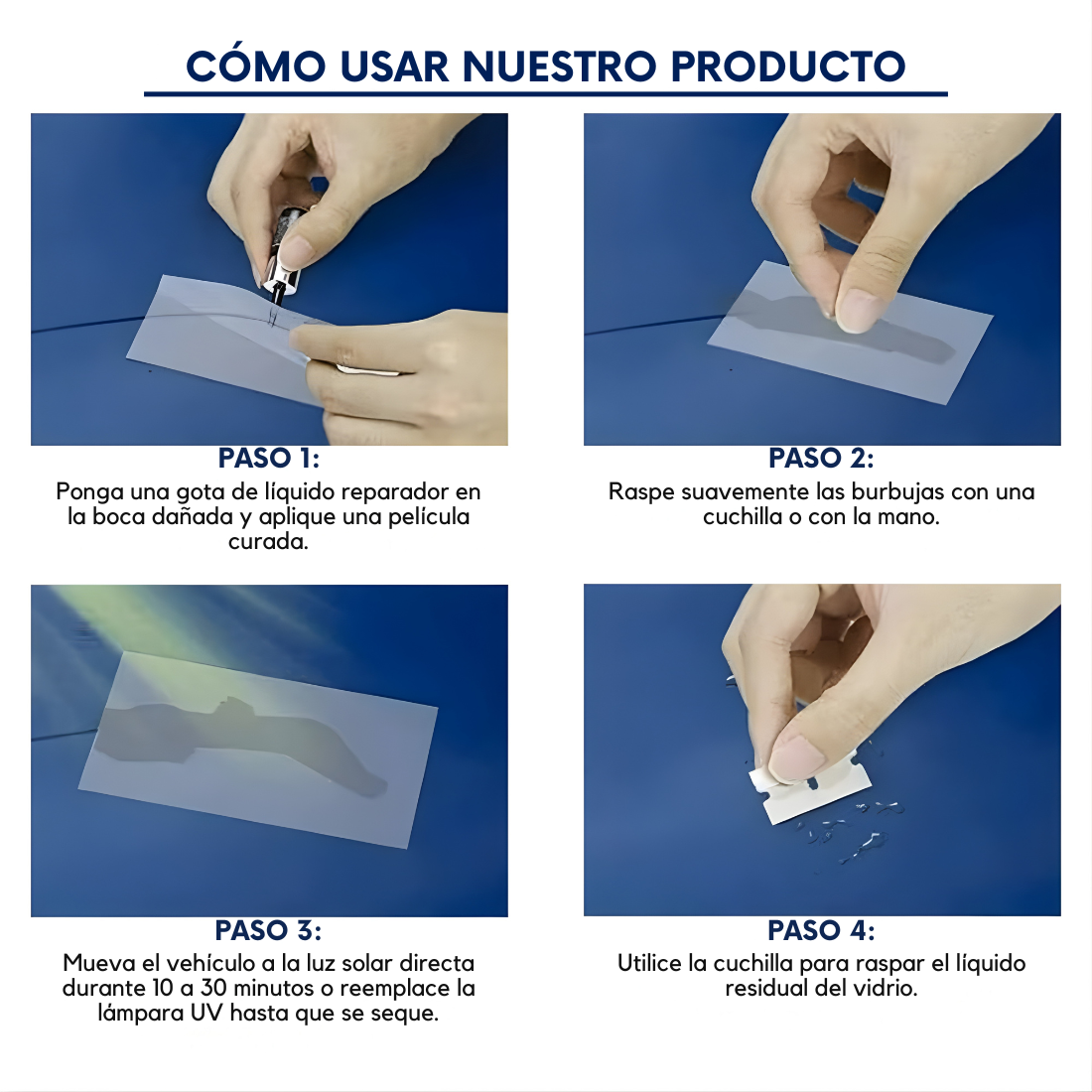 CÓMO USAR NUESTRO PRODUCTO

PASO 1:
Ponga una gota de líquido reparador en la boca dañada y aplique una película curada.

PASO 2:
Raspe suavemente las burbujas con una cuchilla o con la mano.

PASO 3:
Mueva el vehículo a la luz solar directa durante 10 a 30 minutos o reemplace la lámpara UV hasta que se seque.

PASO 4:
Utilice la cuchilla para raspar el líquido residual del vidrio.