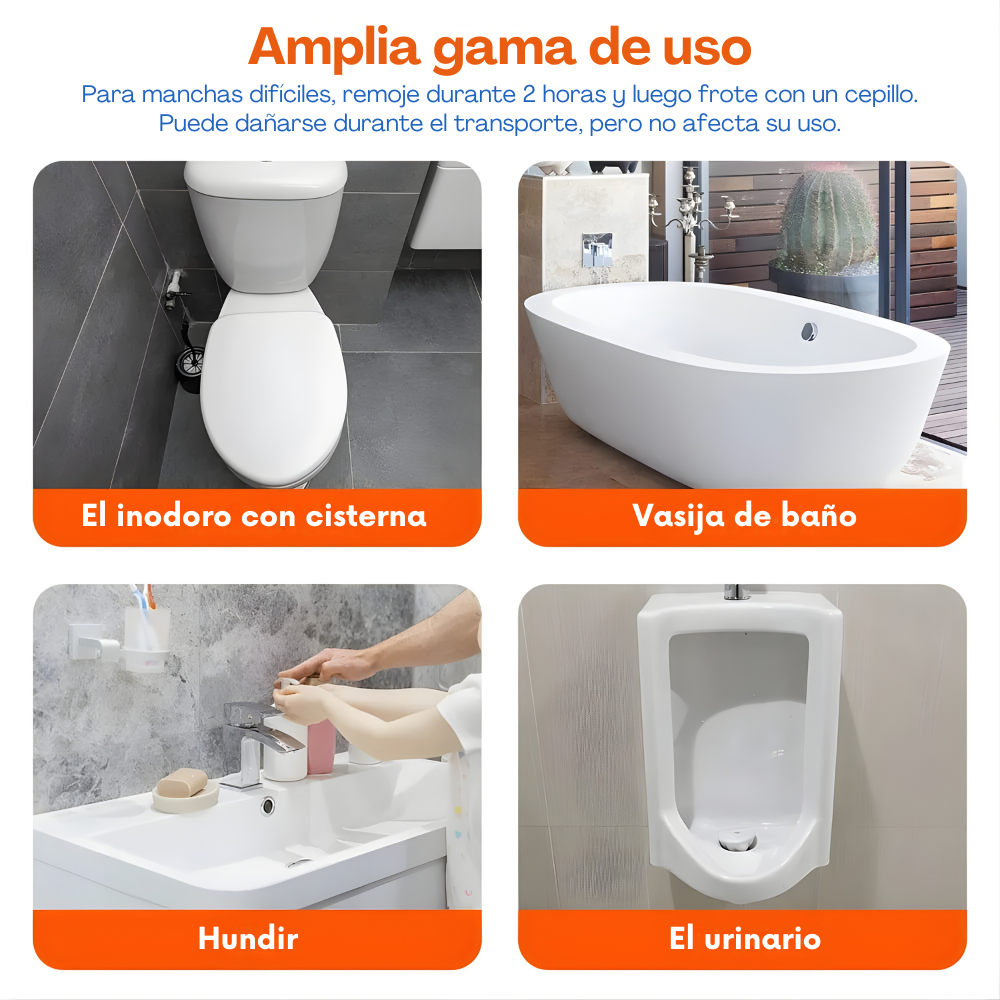 Amplia gama de uso

Para manchas difíciles, remoje durante 2 horas y luego frote con un cepillo. Puede dañarse durante el transporte, pero no afecta su uso.

El inodoro con cisterna

Vasija de baño

Hundir

El urinario