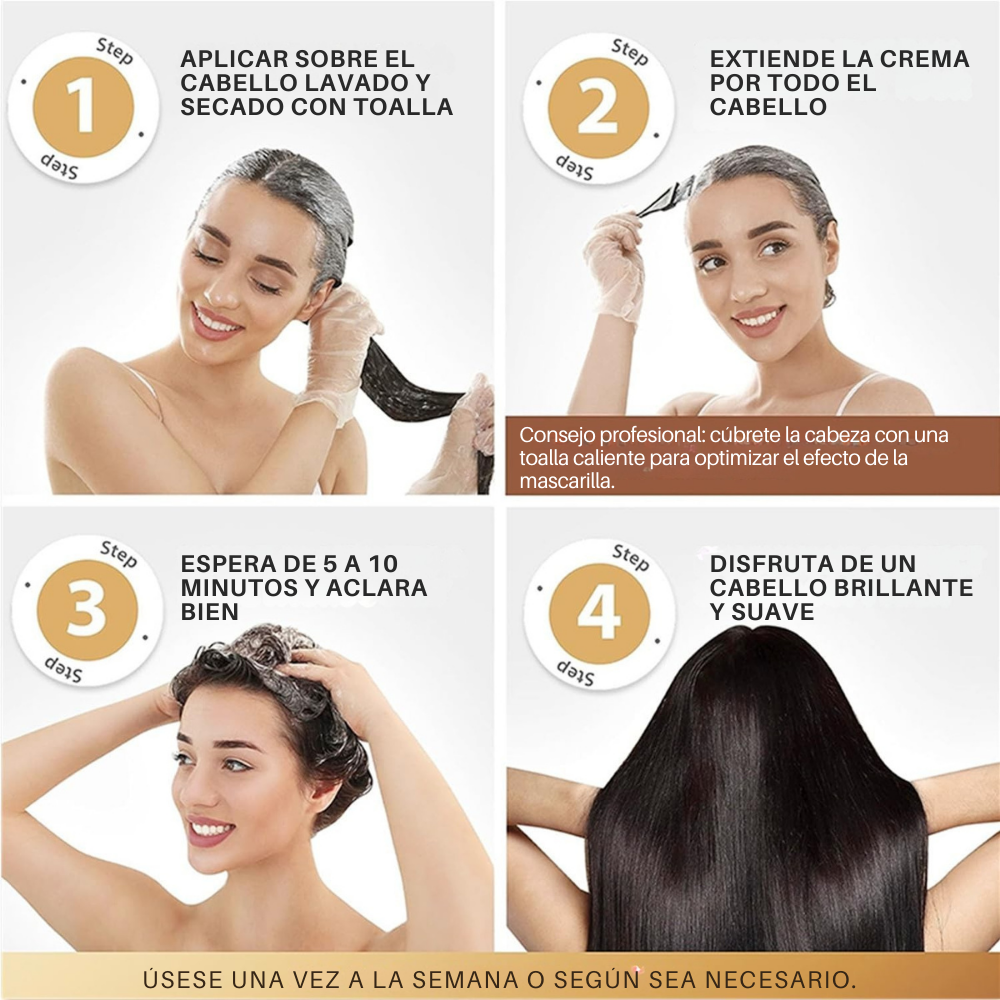 Step
1
Step

APLICAR SOBRE EL CABELLO LAVADO Y SECADO CON TOALLA

Step
2
Step

EXTIENDE LA CREMA POR TODO EL CABELLO

Consejo profesional: cúbrete la cabeza con una toalla caliente para optimizar el efecto de la mascarilla.

Step
3
Step

ESPERA DE 5 A 10 MINUTOS Y ACLARA BIEN

Step
4
Step

DISFRUTA DE UN CABELLO BRILLANTE Y SUAVE

ÚSESE UNA VEZ A LA SEMANA O SEGÚN SEA NECESARIO.