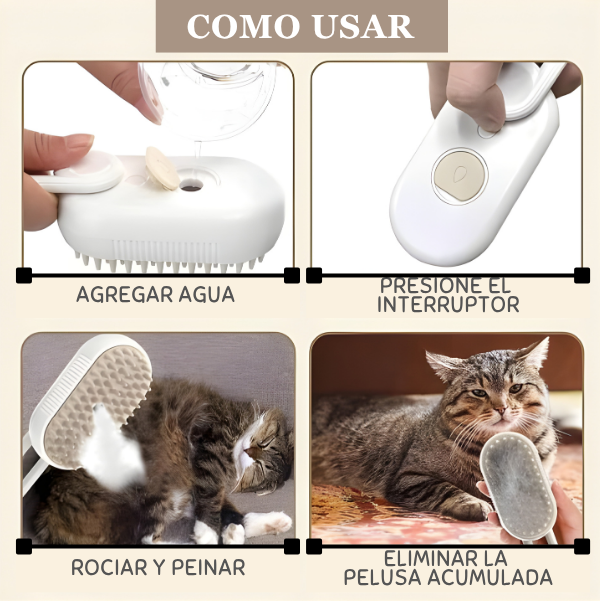 COMO USAR

AGREGAR AGUA

PRESIONE EL INTERRUPTOR

ROCIAR Y PEINAR

ELIMINAR LA PELUSA ACUMULADA